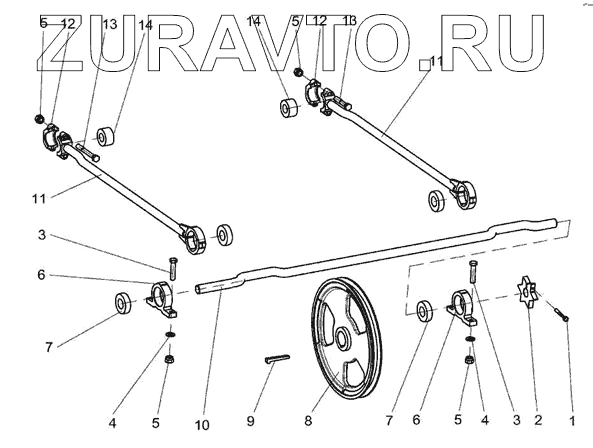 ZURAVTO.RU

5 12 13 14
14 5 12 13
11
11
3
6
7
4 5 10 9 8 7 6 5 4 3 2 1